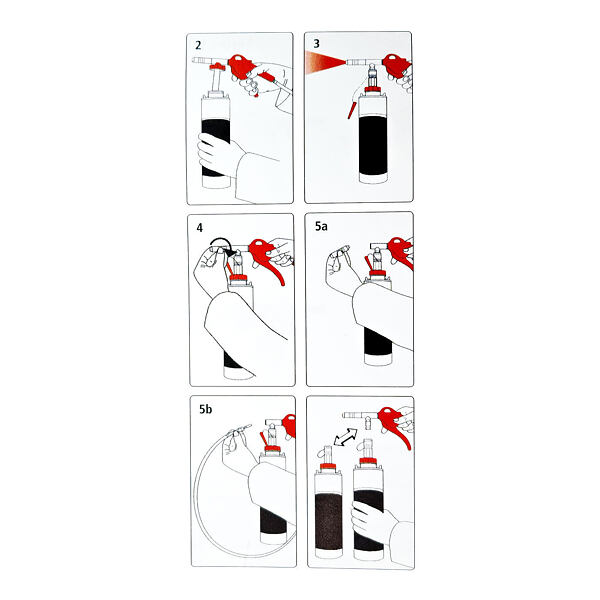 2

3

4

5a

5b