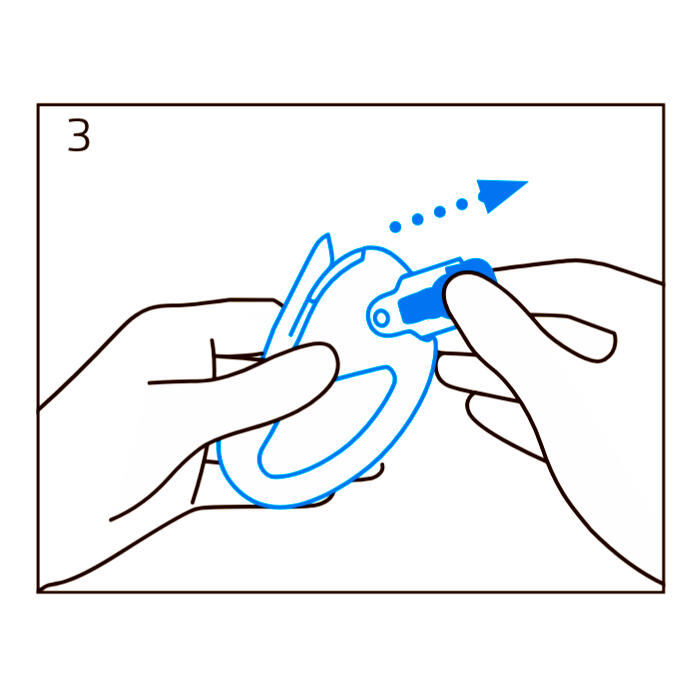 3